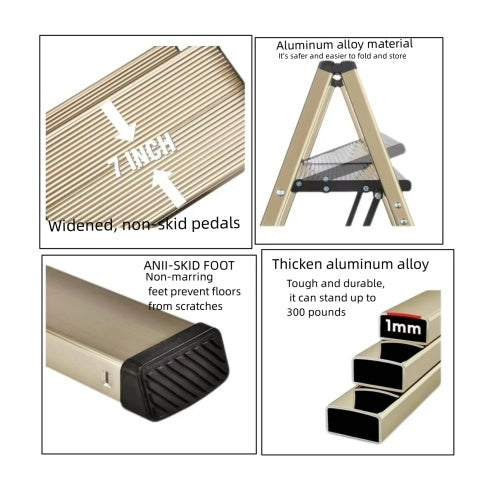 7 INCH

Widened, non-skid pedals

Aluminum alloy material
It's safer and easier to fold and store

ANII-SKID FOOT
Non-marring feet prevent floors from scratches

Thicken aluminum alloy
Tough and durable, it can stand up to 300 pounds

1mm